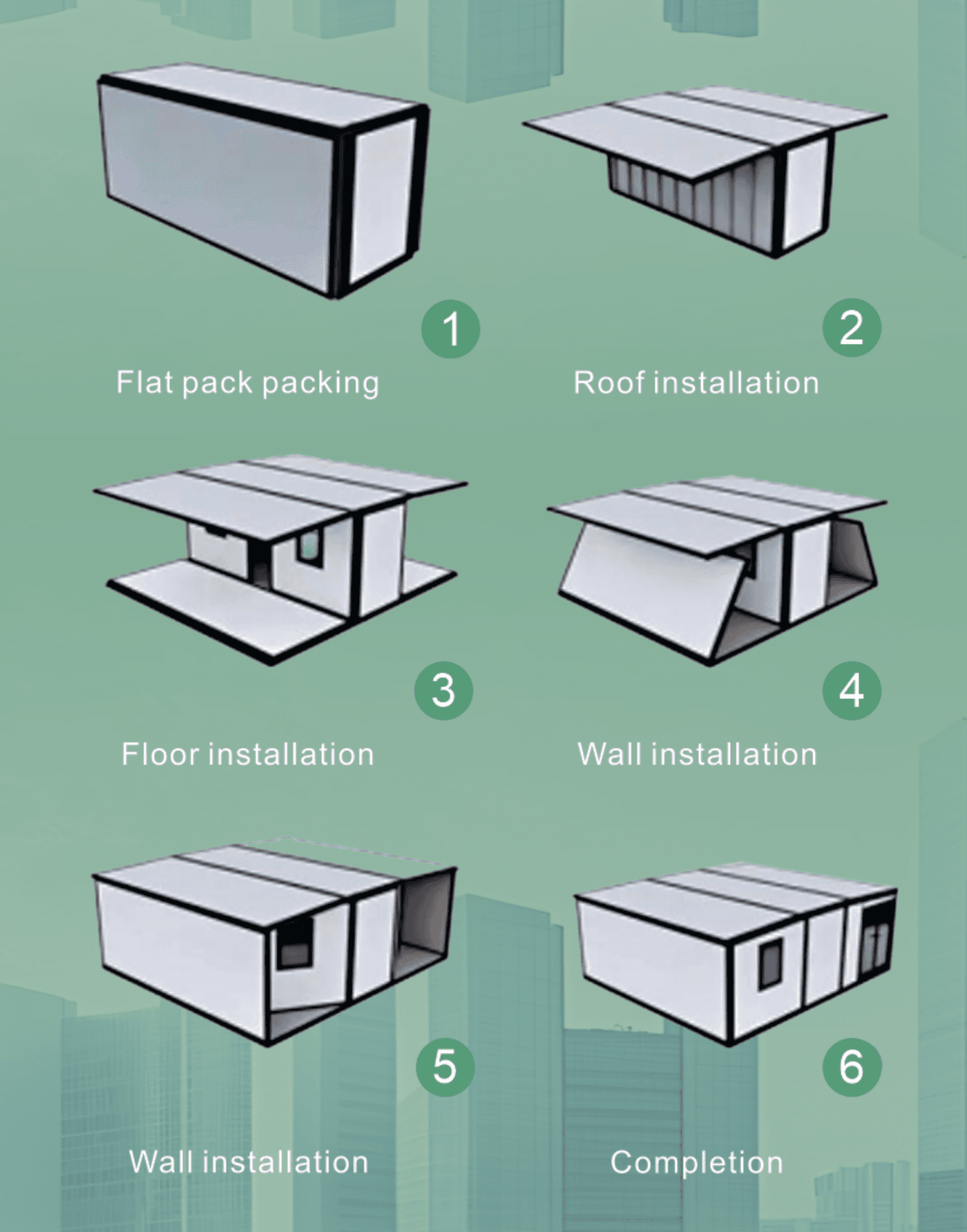 1

Flat pack packing

2

Roof installation

3

Floor installation

4

Wall installation

5

Wall installation

6

Completion