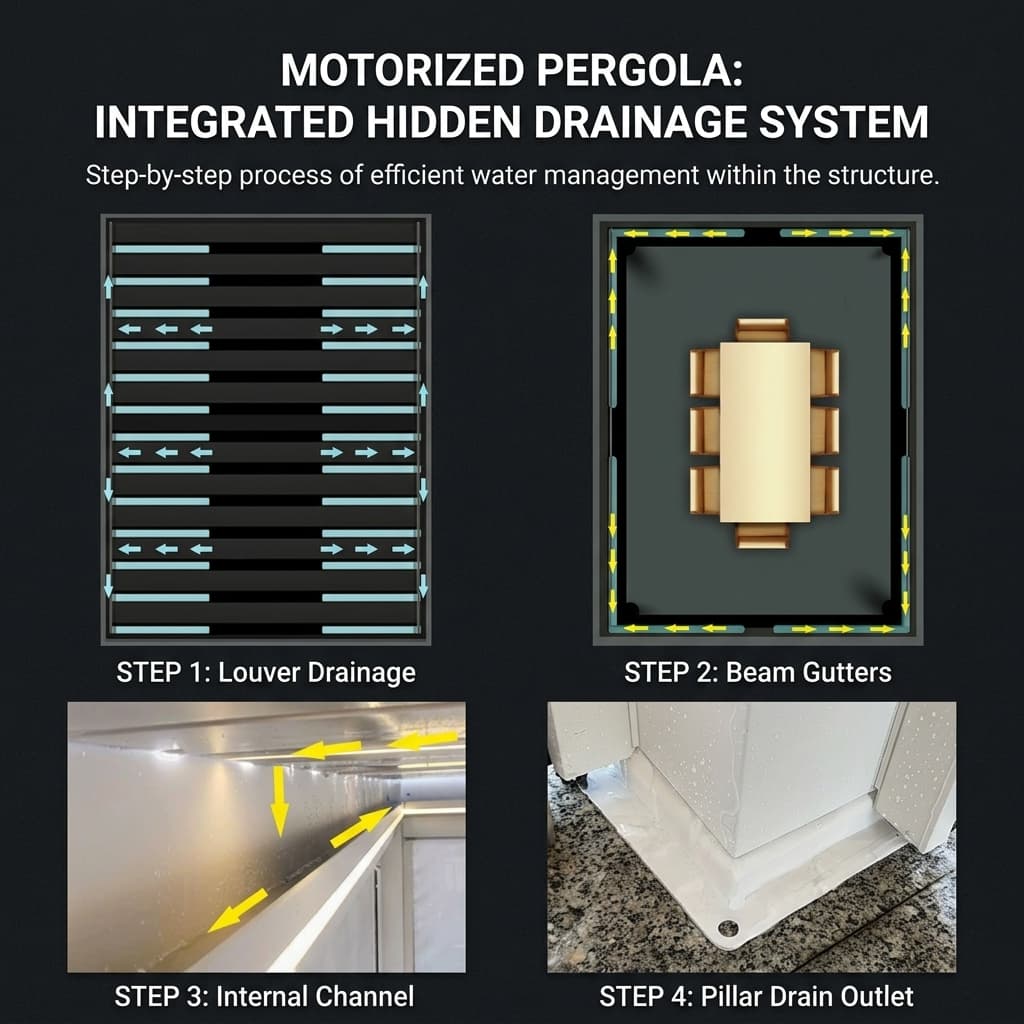 MOTORIZED PERGOLA:
INTEGRATED HIDDEN DRAINAGE SYSTEM

Step-by-step process of efficient water management within the structure.

STEP 1: Louver Drainage

STEP 2: Beam Gutters

STEP 3: Internal Channel

STEP 4: Pillar Drain Outlet